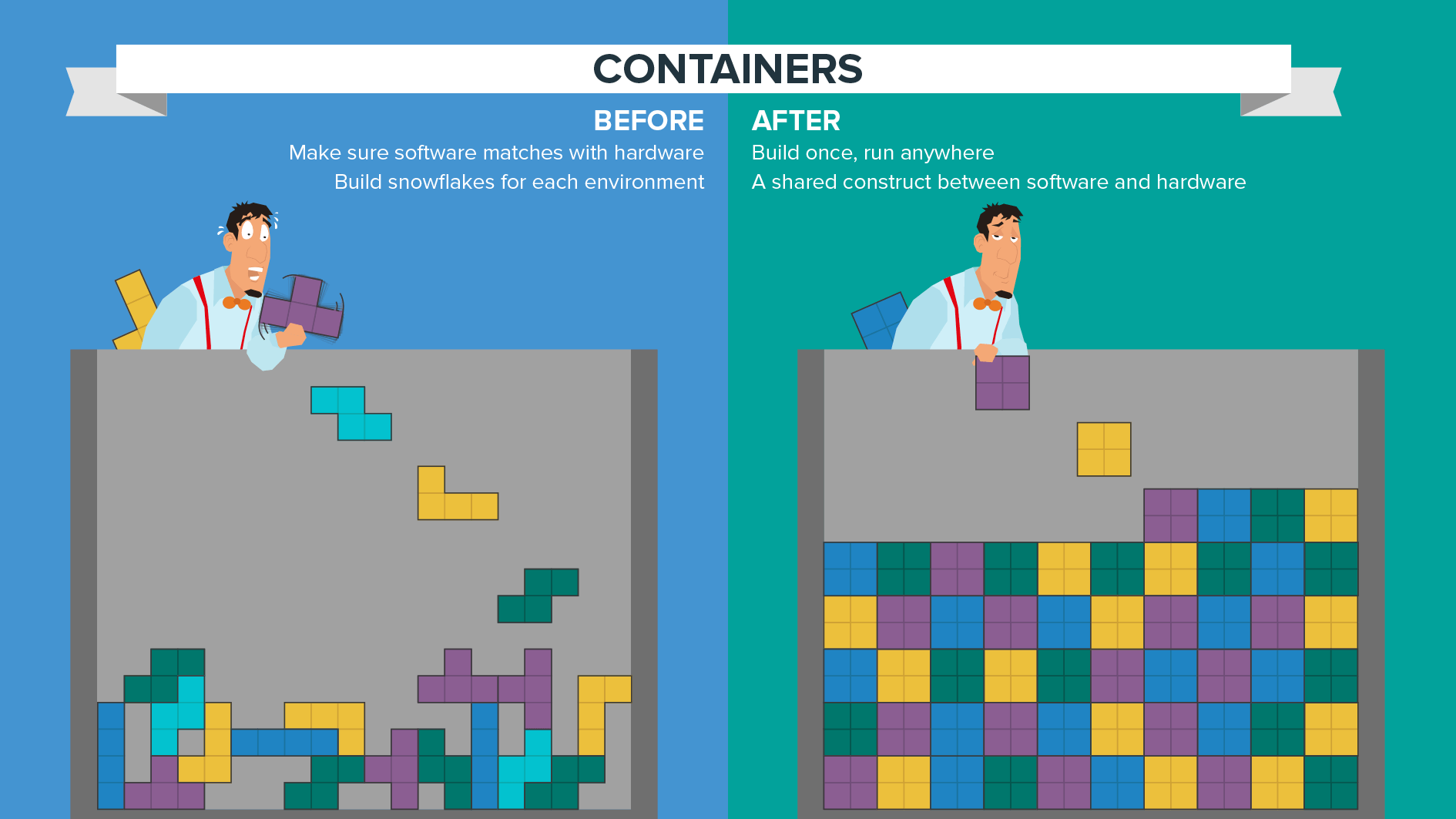 CONTAINERS

BEFORE
Make sure software matches with hardware
Build snowflakes for each environment

AFTER
Build once, run anywhere
A shared construct between software and hardware