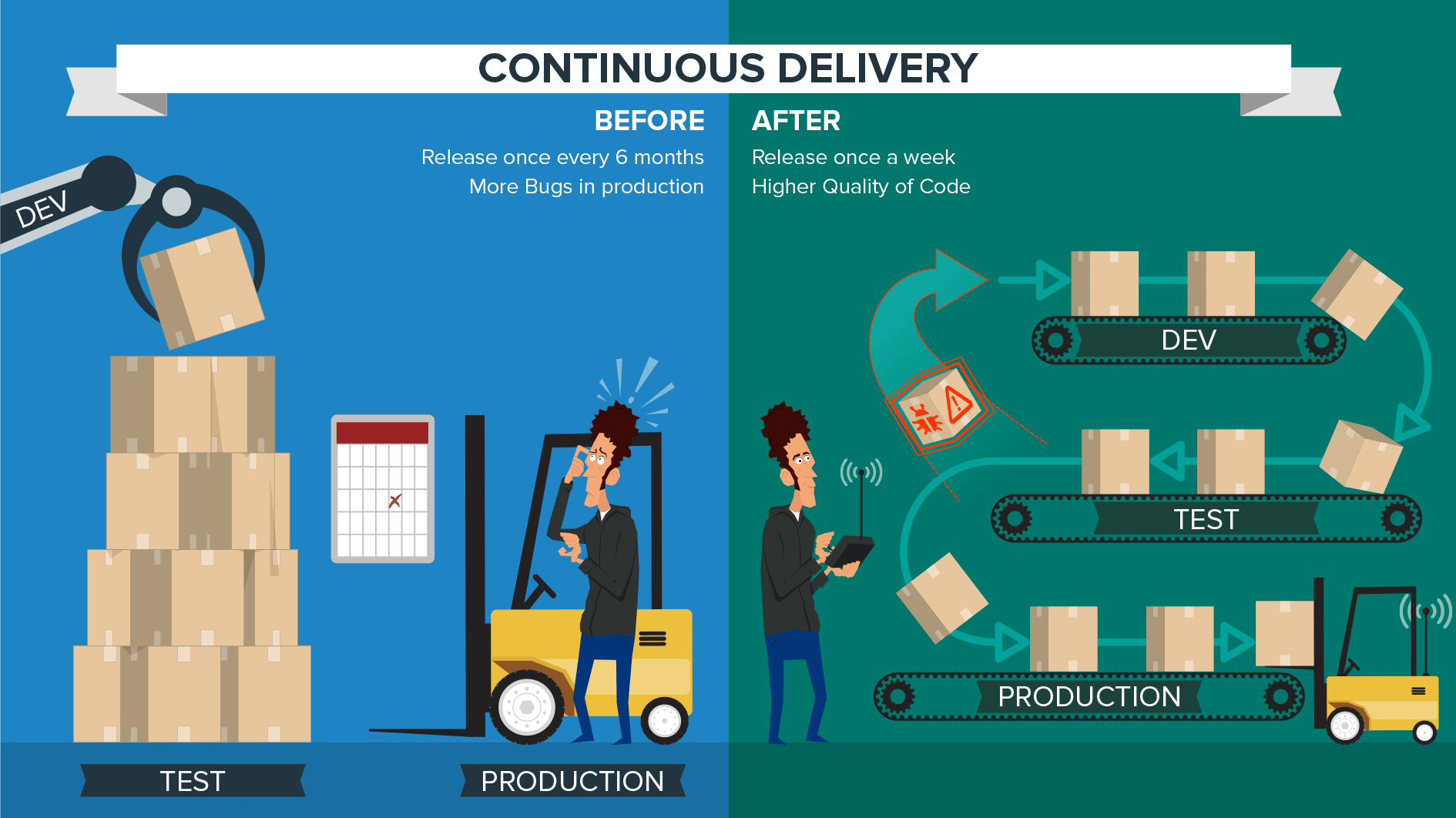 CONTINUOUS DELIVERY

BEFORE

Release once every 6 months
More Bugs in production

DEV

TEST

PRODUCTION

AFTER

Release once a week
Higher Quality of Code

DEV

TEST

PRODUCTION