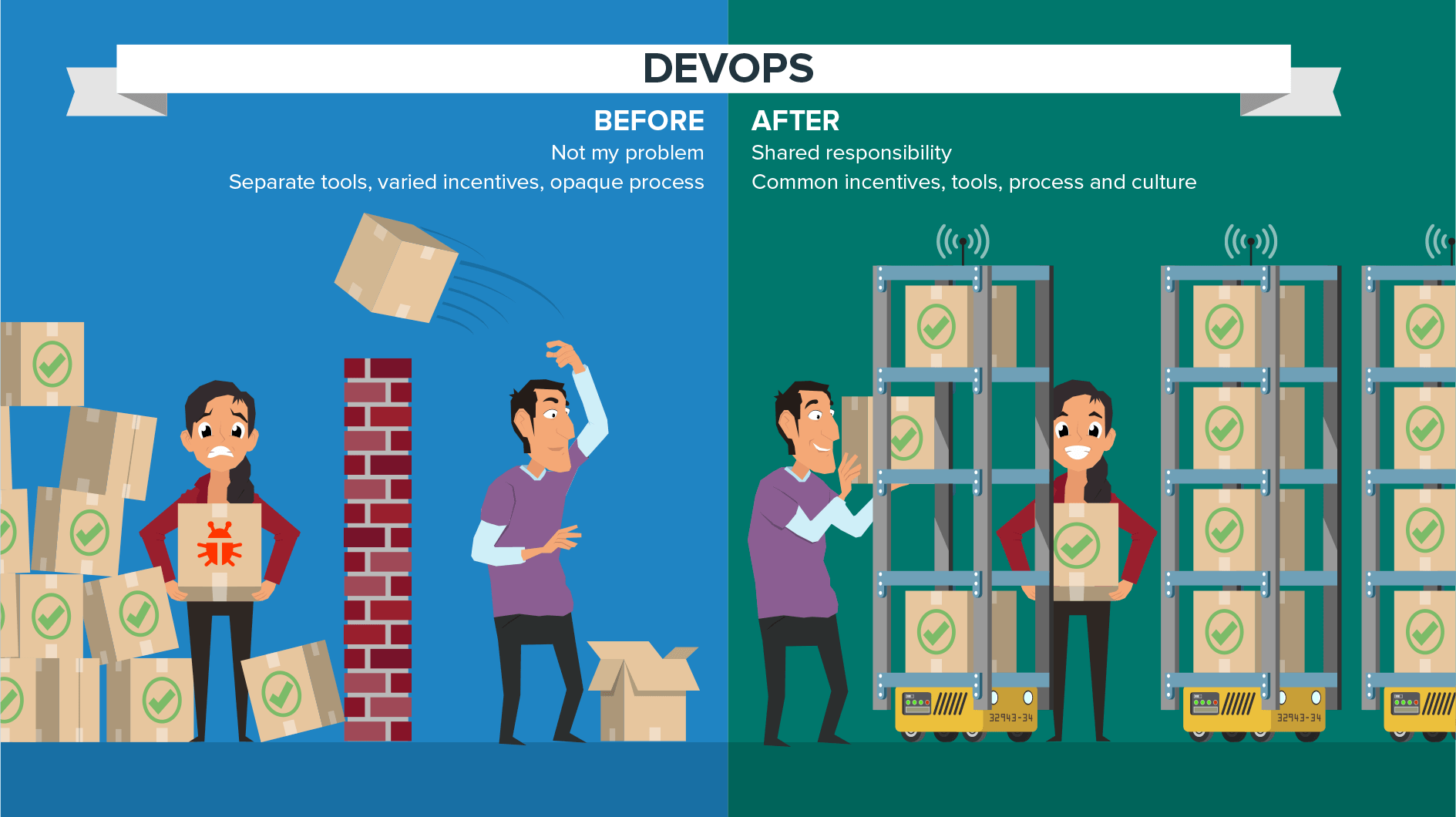 DEVOPS

BEFORE
Not my problem
Separate tools, varied incentives, opaque process

AFTER
Shared responsibility
Common incentives, tools, process and culture

32943-34

32943-34