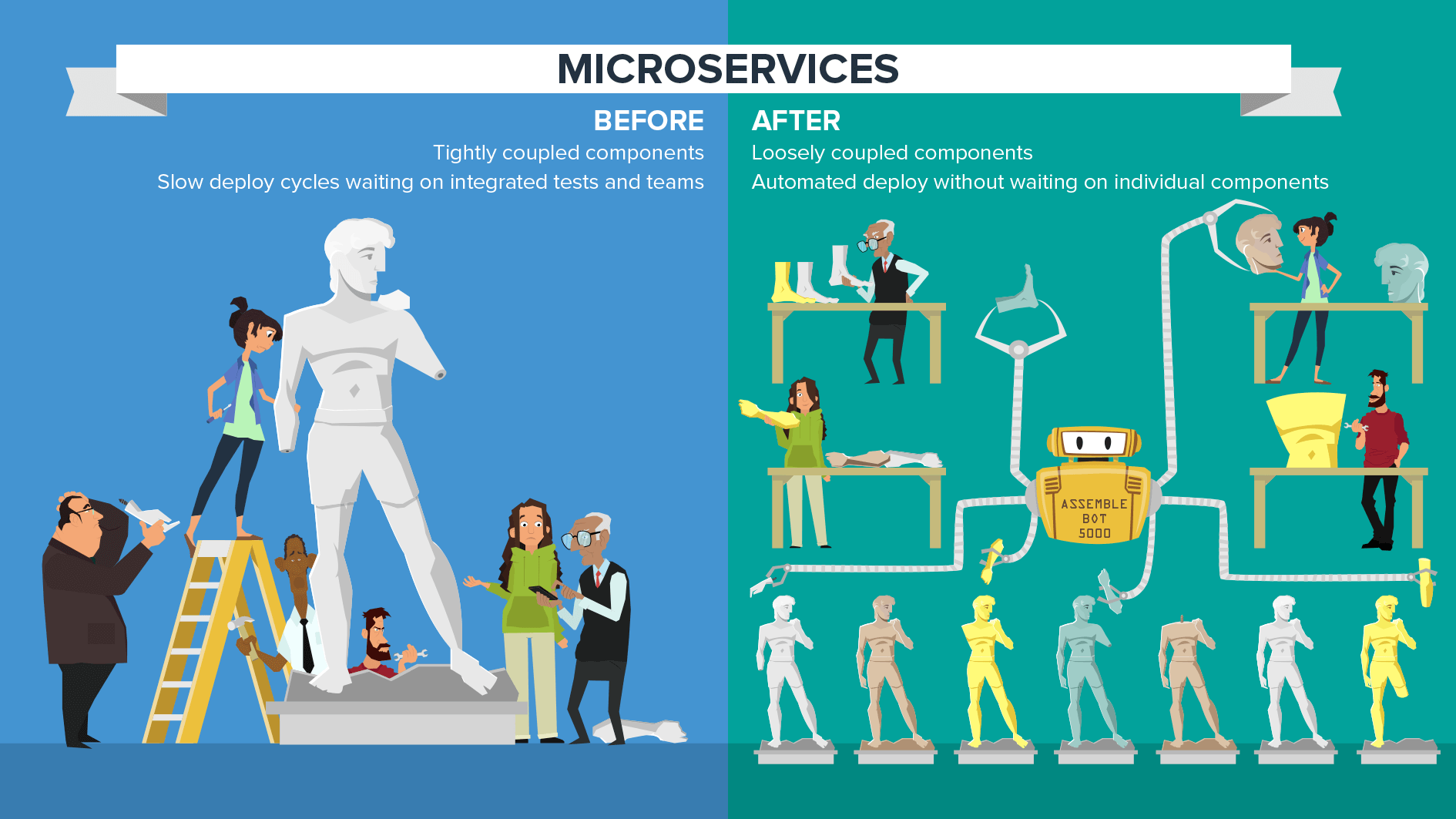 MICROSERVICES

BEFORE

Tightly coupled components

Slow deploy cycles waiting on integrated tests and teams

AFTER

Loosely coupled components

Automated deploy without waiting on individual components

ASSEMBLE BOT 5000