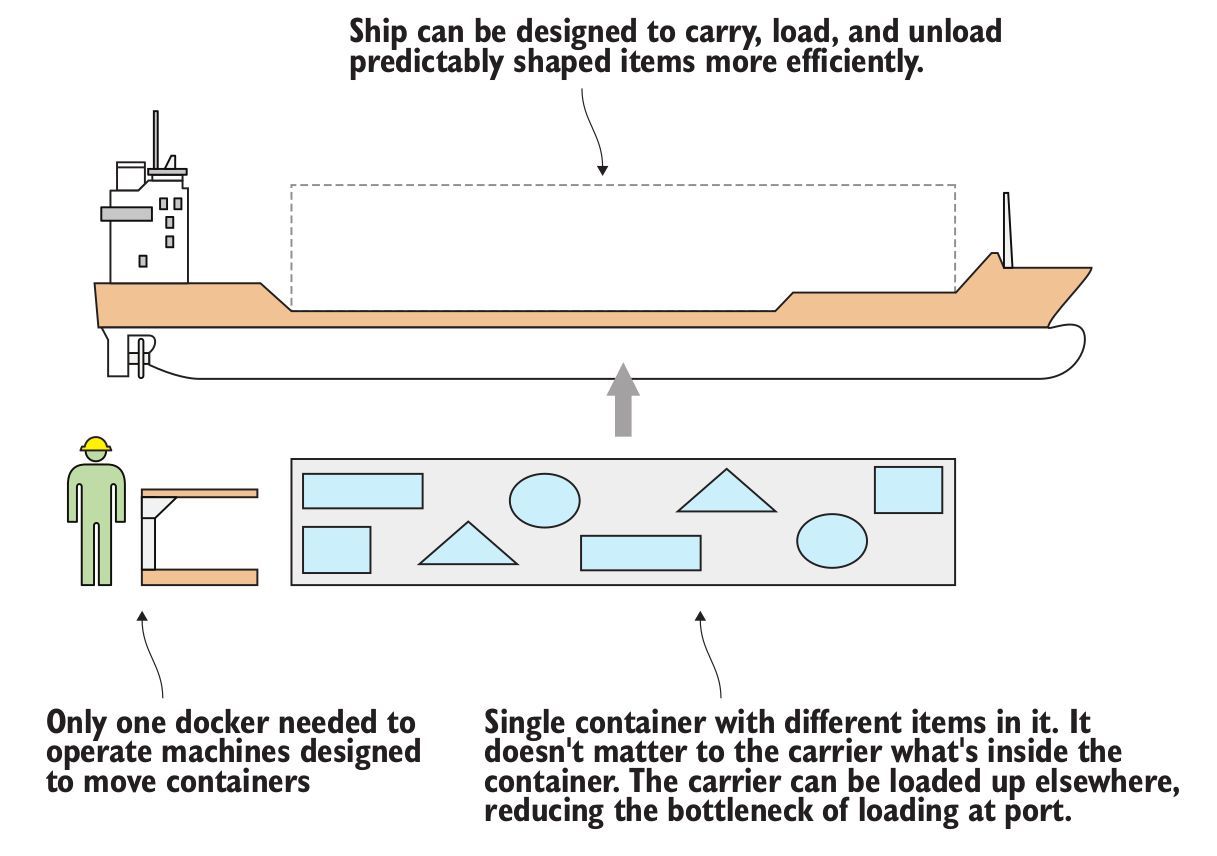 Ship can be designed to carry, load, and unload predictably shaped items more efficiently.

Only one docker needed to operate machines designed to move containers

Single container with different items in it. It doesn't matter to the carrier what's inside the container. The carrier can be loaded up elsewhere, reducing the bottleneck of loading at port.