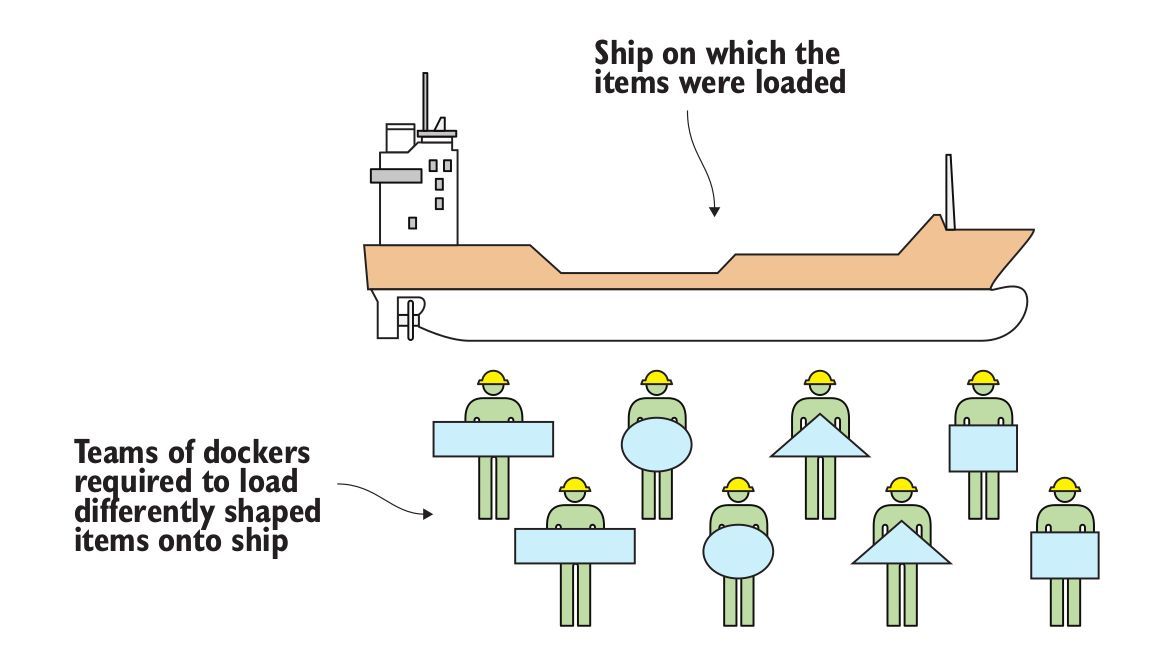 Ship on which the items were loaded

Teams of dockers required to load differently shaped items onto ship